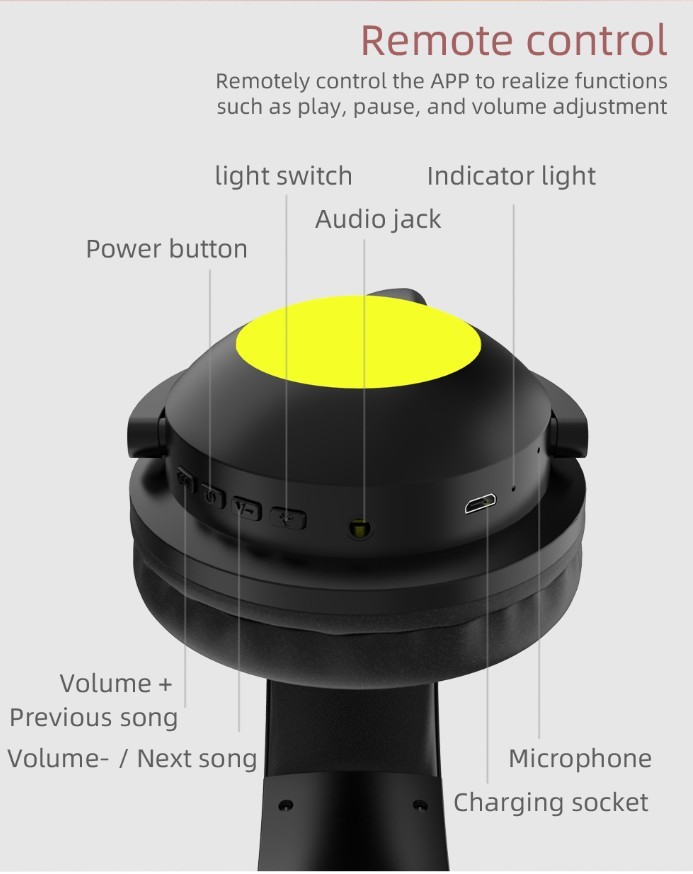 Remote control
Remotely control the APP to realize functions such as play, pause, and volume adjustment

light switch
Indicator light
Audio jack
Power button

V-

Volume +
Previous song
Volume- / Next song
Microphone
Charging socket